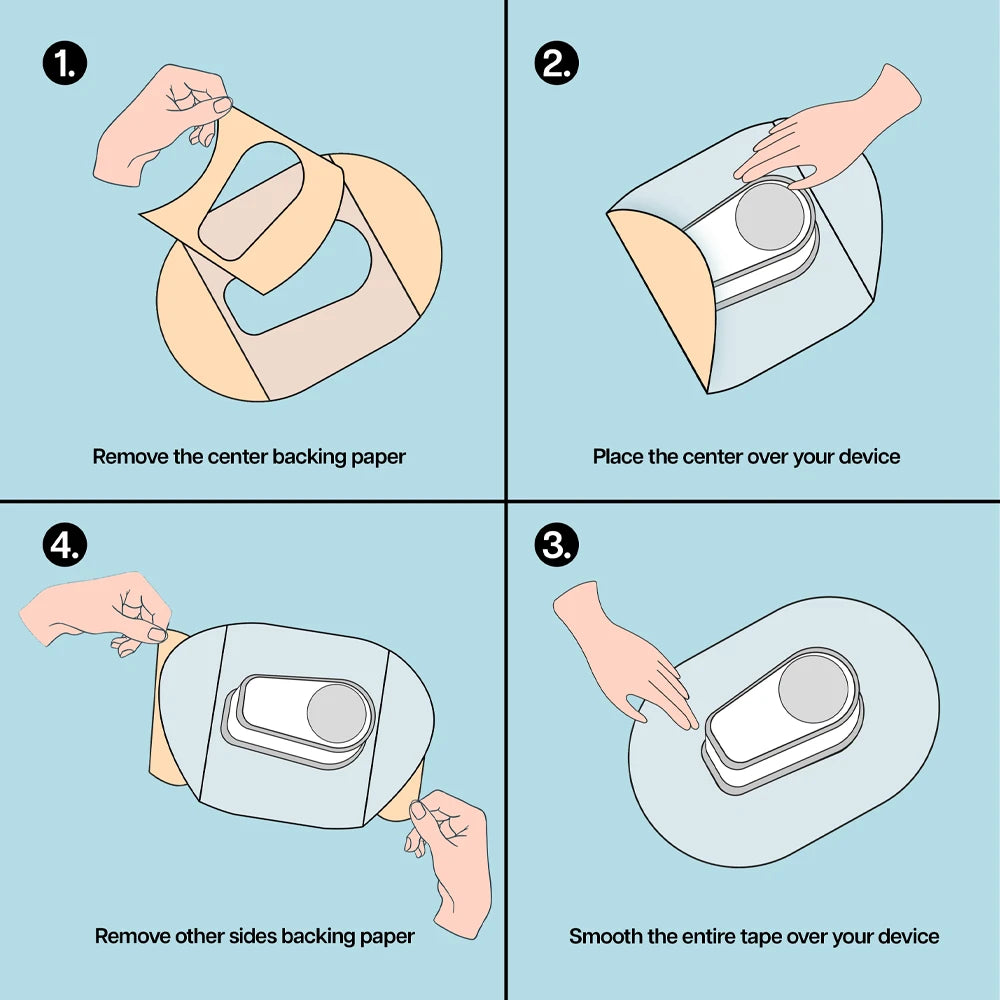 1.

Remove the center backing paper

2.

Place the center over your device

4.

Remove other sides backing paper

3.

Smooth the entire tape over your device